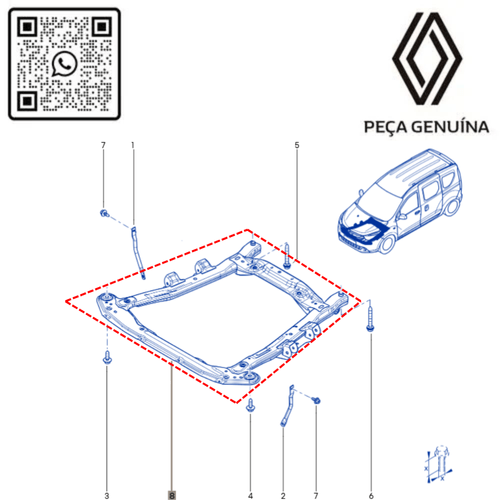 PEÇA GENUÍNA

7
1
5
3
8
4
2
7
6
X
X